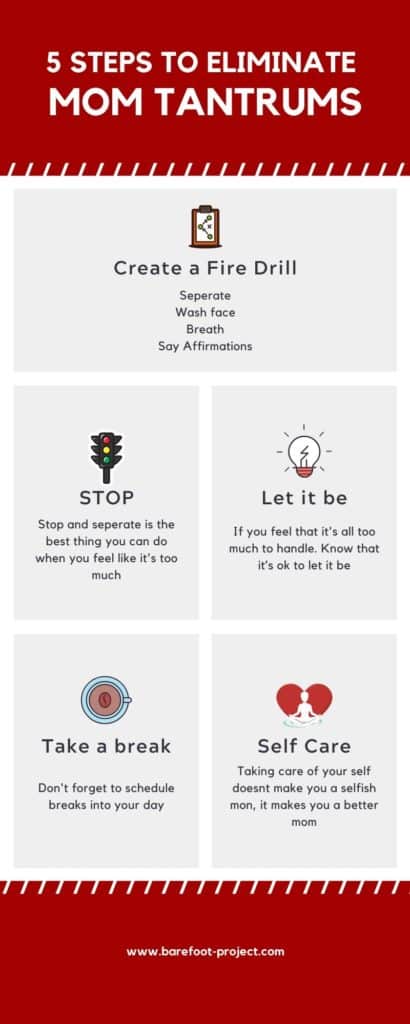 5 STEPS TO ELIMINATE
MOM TANTRUMS

Create a Fire Drill

Seperate
Wash face
Breath
Say Affirmations

STOP

Stop and seperate is the best thing you can do when you feel like it's too much

Let it be

If you feel that it's all too much to handle. Know that it's ok to let it be

Take a break

Don't forget to schedule breaks into your day

Self Care

Taking care of your self doesnt make you a selfish mon, it makes you a better mom

www.barefoot-project.com